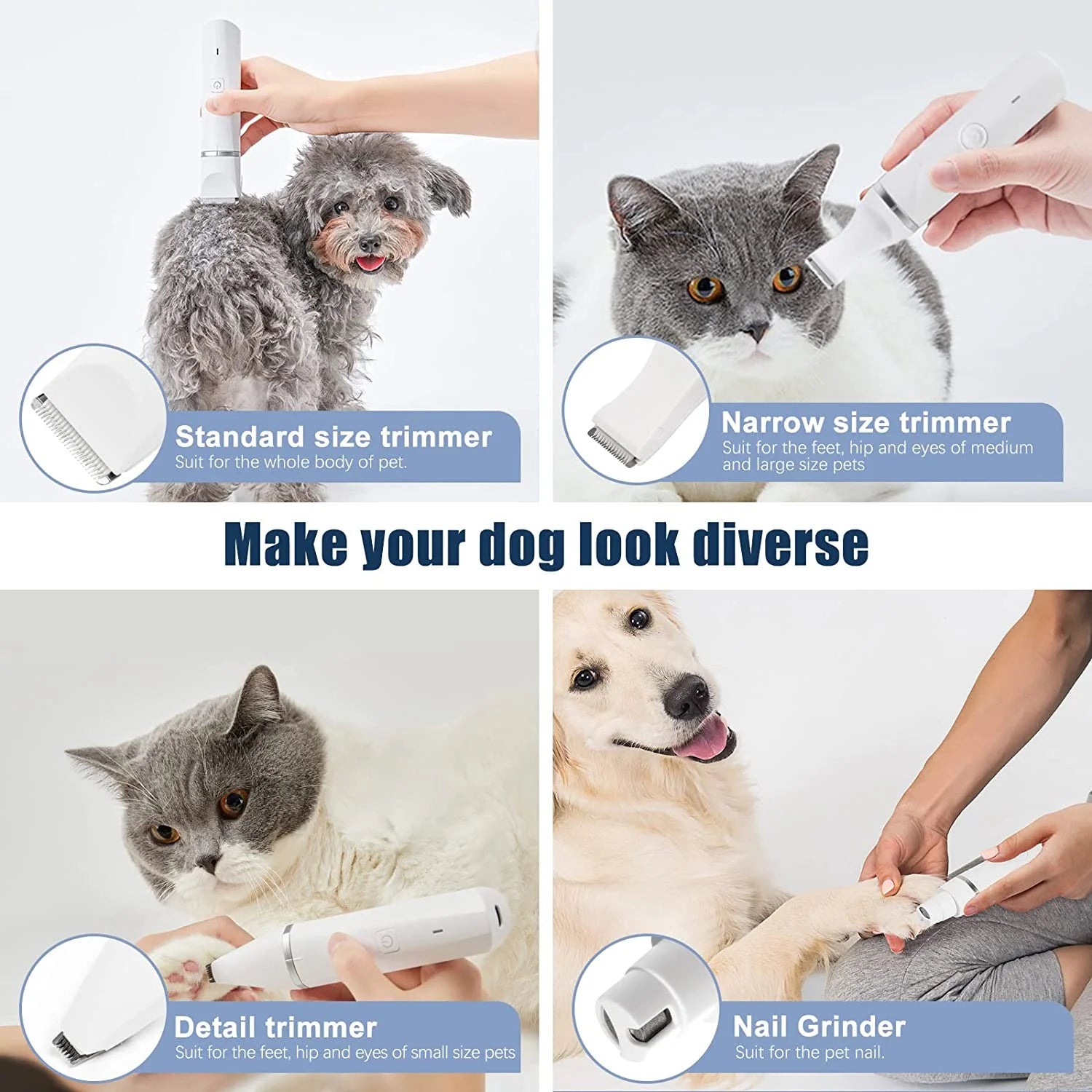 Standard size trimmer
Suit for the whole body of pet.

Narrow size trimmer
Suit for the feet, hip and eyes of medium and large size pets

Make your dog look diverse

Detail trimmer
Suit for the feet, hip and eyes of small size pets

Nail Grinder
Suit for the pet nail.